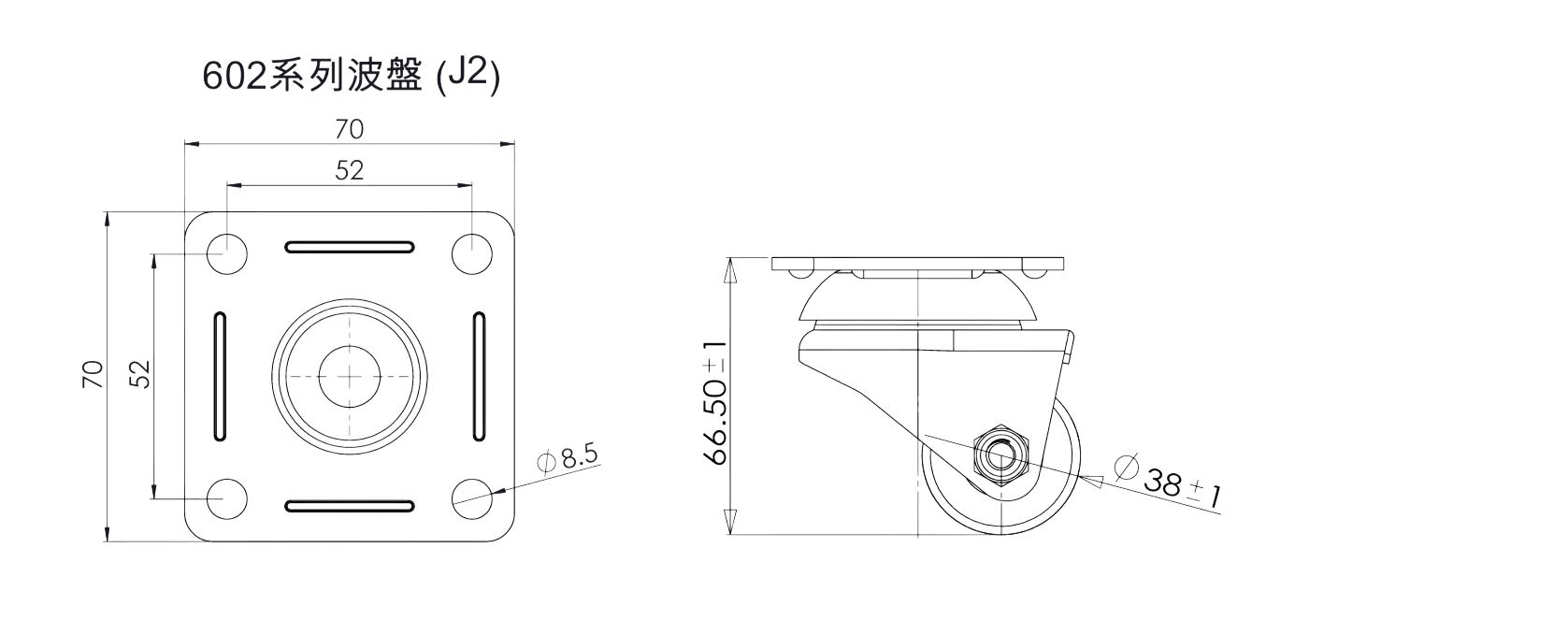 602系列波盤 (J2)

70

52

70

52

$\phi 8.5$

$66.50 \pm 1$

$\phi 38 \pm 1$